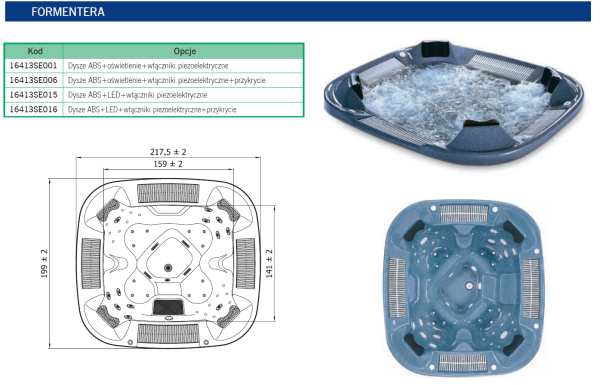 FORMENTERA

| Kod | Opcje |
|---|---|
| 16413SE001 | Dysze ABS+oświetlenie+włączniki piezoelektryczne |
| 16413SE006 | Dysze ABS+oświetlenie+włączniki piezoelektryczne+przykrycie |
| 16413SE015 | Dysze ABS+LED+włączniki piezoelektryczne |
| 16413SE016 | Dysze ABS+LED+włączniki piezoelektryczne+przykrycie |

217,5 ± 2
159 ± 2
199 ± 2
141 ± 2